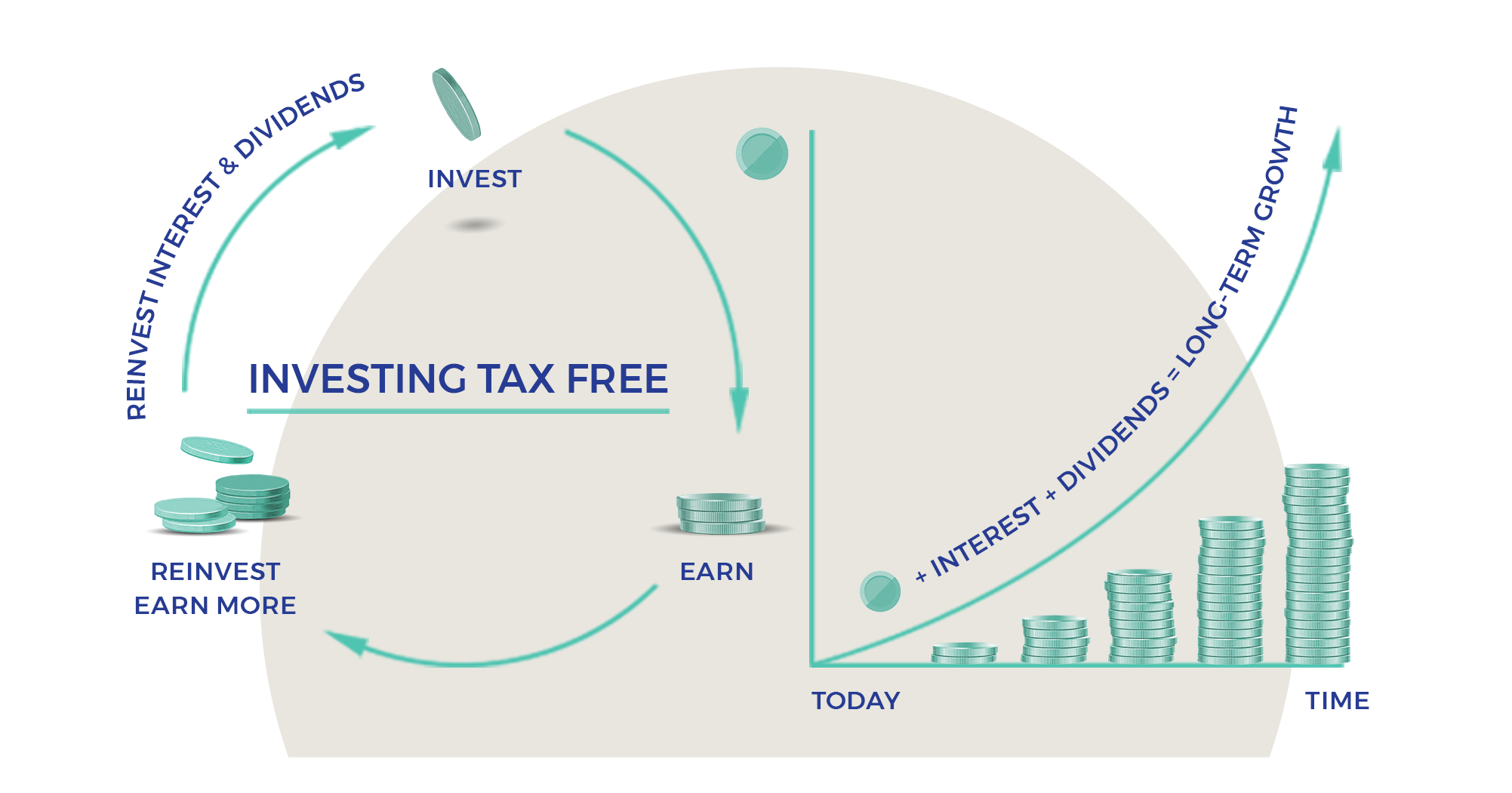 REINVEST INTEREST & DIVIDENDS

INVEST

INVESTING TAX FREE

REINVEST
EARN MORE

EARN

+ INTEREST + DIVIDENDS = LONG-TERM GROWTH

TODAY

TIME