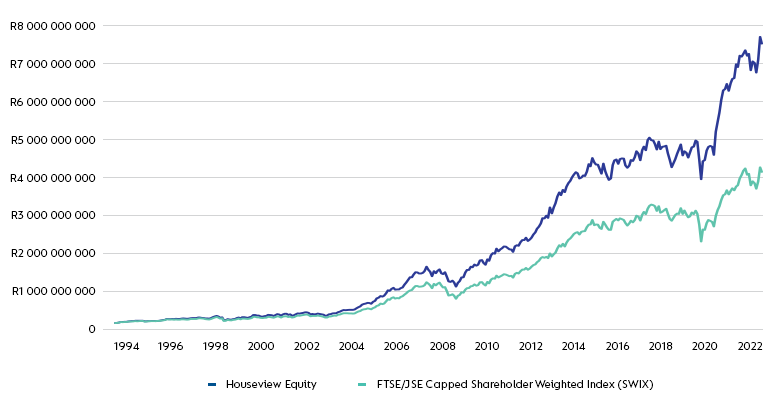 R8 000 000 000
R7 000 000 000
R6 000 000 000
R5 000 000 000
R4 000 000 000
R3 000 000 000
R2 000 000 000
R1 000 000 000
0

1994 1996 1998 2000 2002 2004 2006 2008 2010 2012 2014 2016 2018 2020 2022

Houseview Equity
FTSE/JSE Capped Shareholder Weighted Index (SWIX)