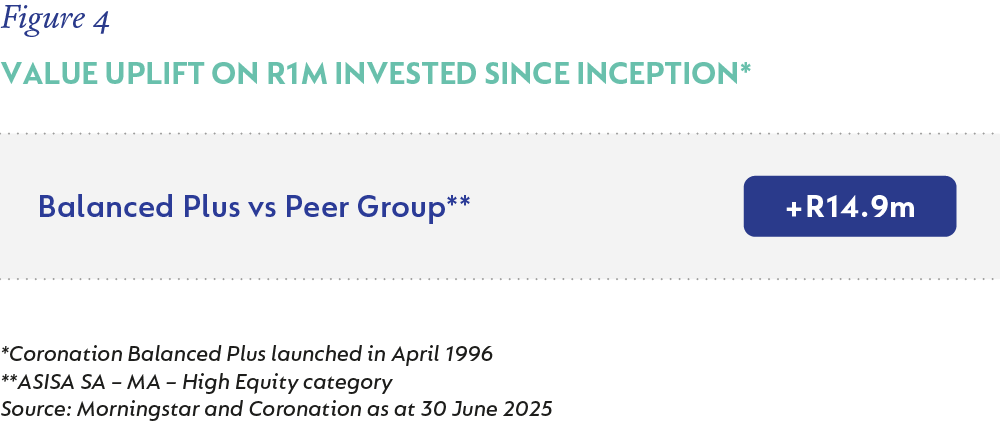 Figure 4

VALUE UPLIFT ON R1M INVESTED SINCE INCEPTION*

Balanced Plus vs Peer Group**

+R14.9m

*Coronation Balanced Plus launched in April 1996
**ASISA SA – MA – High Equity category
Source: Morningstar and Coronation as at 30 June 2025